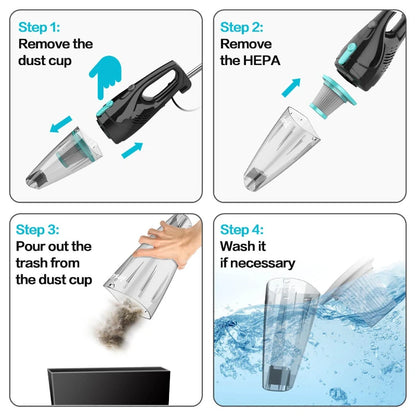 Step 1:
Remove the dust cup

Step 2:
Remove the HEPA

Step 3:
Pour out the trash from the dust cup

Step 4:
Wash it if necessary