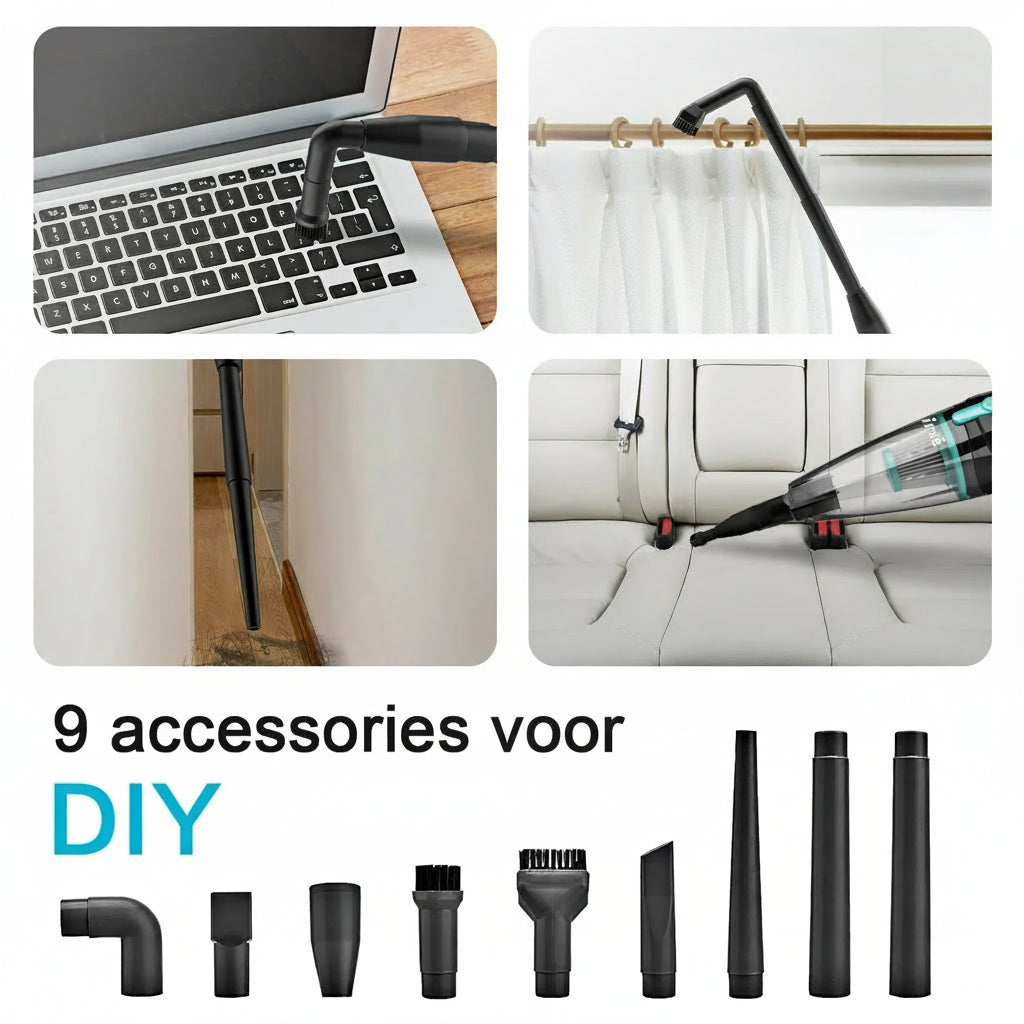 9 accessories voor
DIY